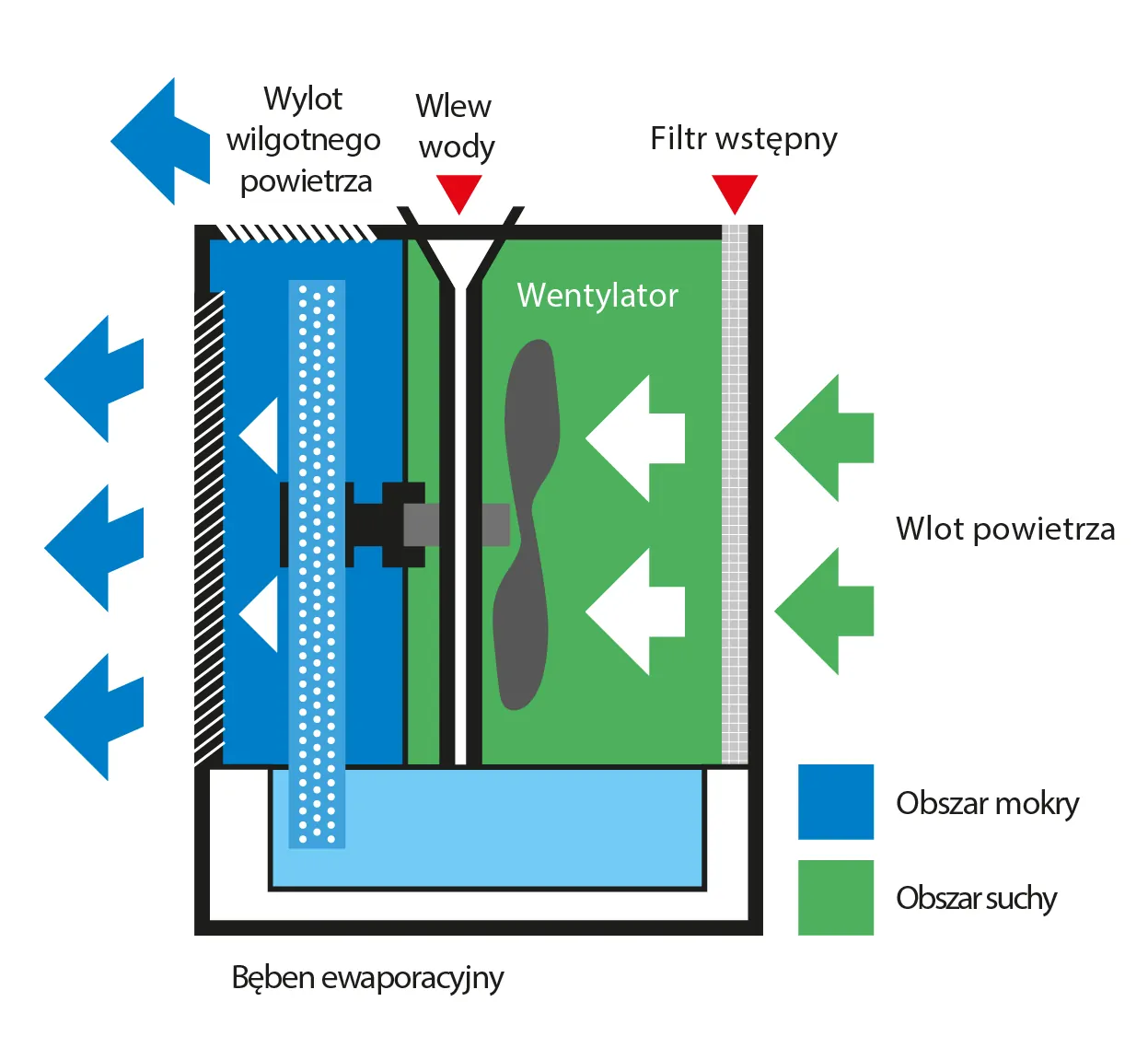 Wylot wilgotnego powietrza

Wlew wody

Filtr wstępny

Wentylator

Wlot powietrza

Obszar mokry

Obszar suchy

Bęben ewaporacyjny