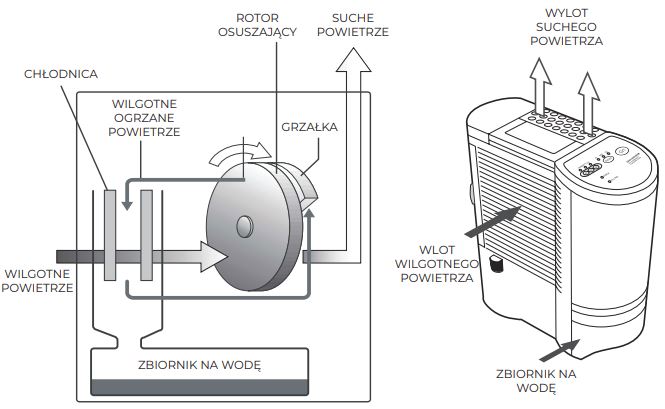 ROTOR OSUSZAJĄCY

SUCHE POWIETRZE

CHŁODNICA

WILGOTNE OGRZANE POWIETRZE

GRZAŁKA

WILGOTNE POWIETRZE

ZBIORNIK NA WODĘ

WYLOT SUCHEGO POWIETRZA

WLOT WILGOTNEGO POWIETRZA

ZBIORNIK NA WODĘ